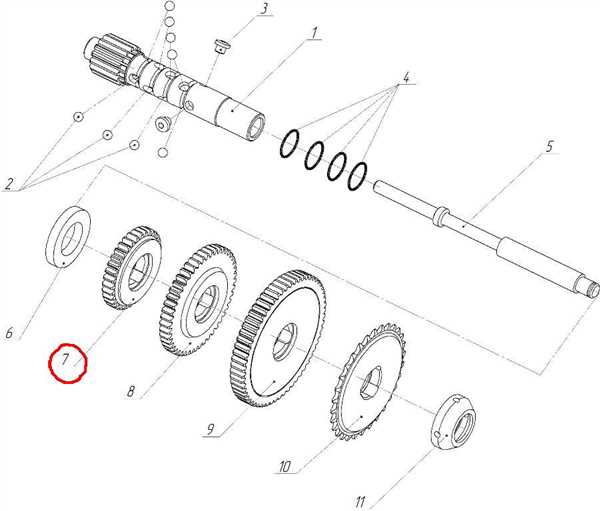 3
1
4
5
2
6
7
8
9
10
11