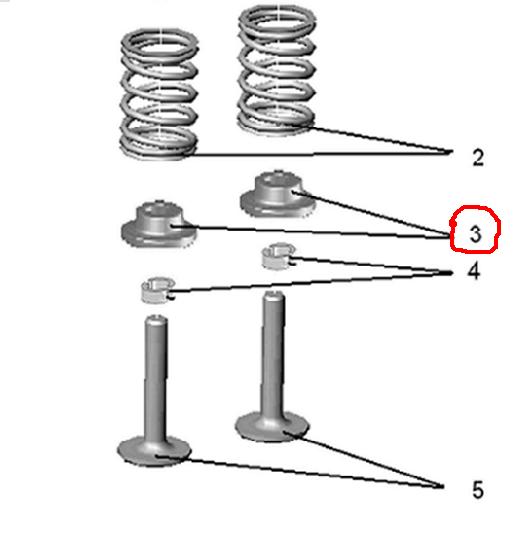 2
3
4
5