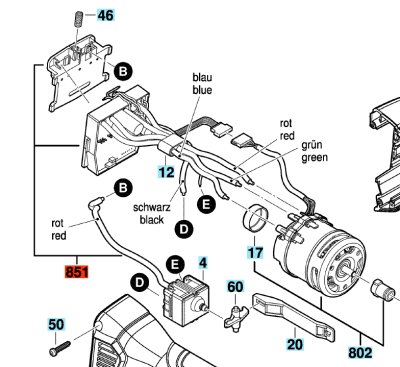 46

B

blau
blue

rot
red

grün
green

12

B

schwarz
black

E

D

rot
red

17

851

E

4

D

60

50

20

802